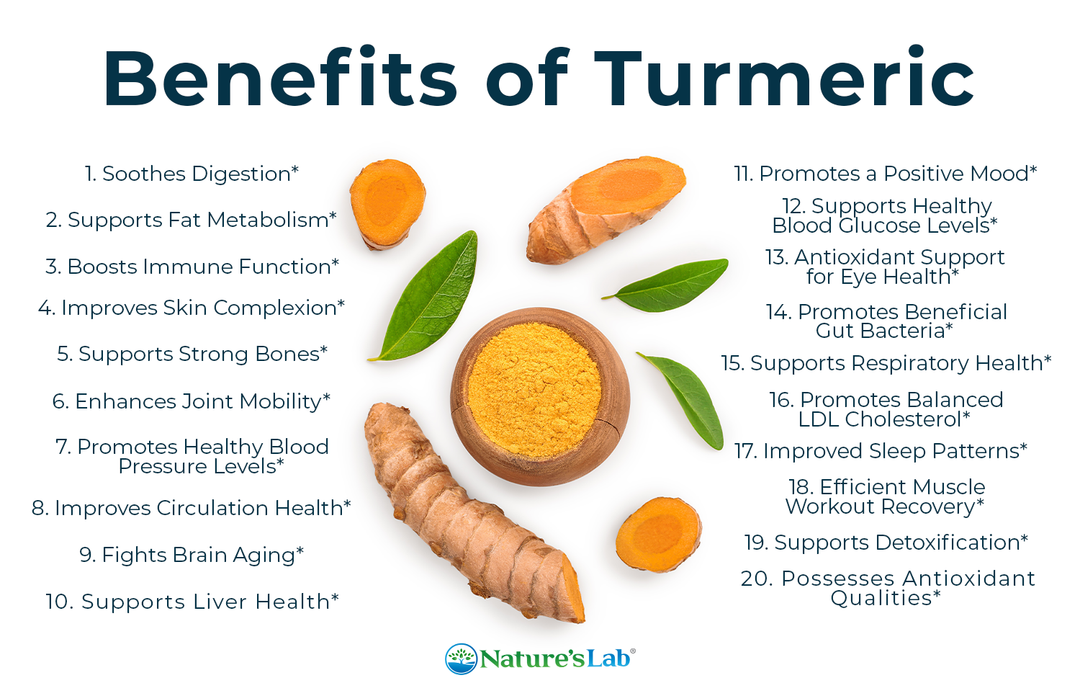 Benefits of Turmeric

1. Soothes Digestion*

2. Supports Fat Metabolism*

3. Boosts Immune Function*

4. Improves Skin Complexion*

5. Supports Strong Bones*

6. Enhances Joint Mobility*

7. Promotes Healthy Blood Pressure Levels*

8. Improves Circulation Health*

9. Fights Brain Aging*

10. Supports Liver Health*

11. Promotes a Positive Mood*

12. Supports Healthy Blood Glucose Levels*

13. Antioxidant Support for Eye Health*

14. Promotes Beneficial Gut Bacteria*

15. Supports Respiratory Health*

16. Promotes Balanced LDL Cholesterol*

17. Improved Sleep Patterns*

18. Efficient Muscle Workout Recovery*

19. Supports Detoxification*

20. Possesses Antioxidant Qualities*

Nature's Lab®