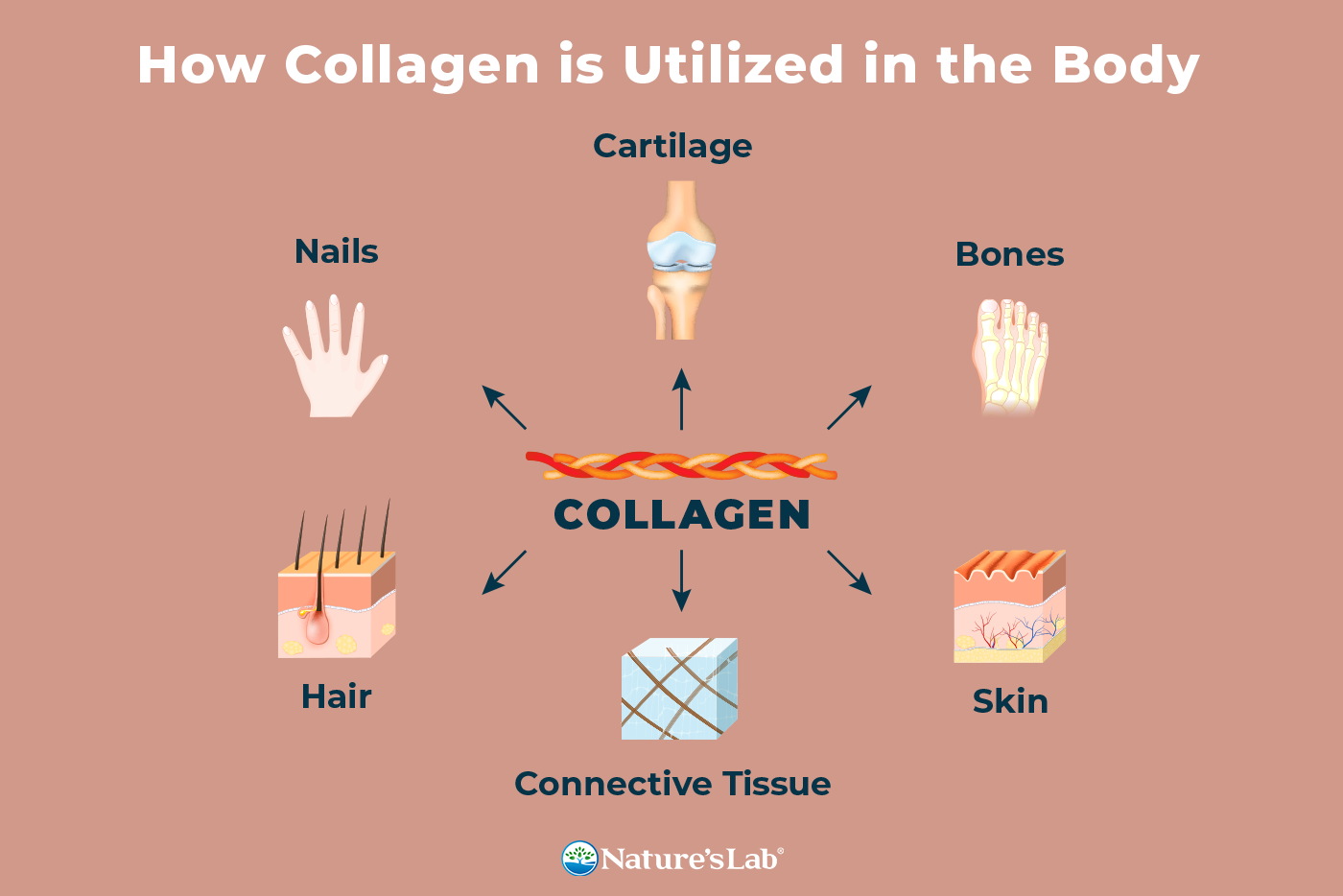 How Collagen is Utilized in the Body

Cartilage

Nails

Bones

COLLAGEN

Hair

Skin

Connective Tissue

Nature's Lab®